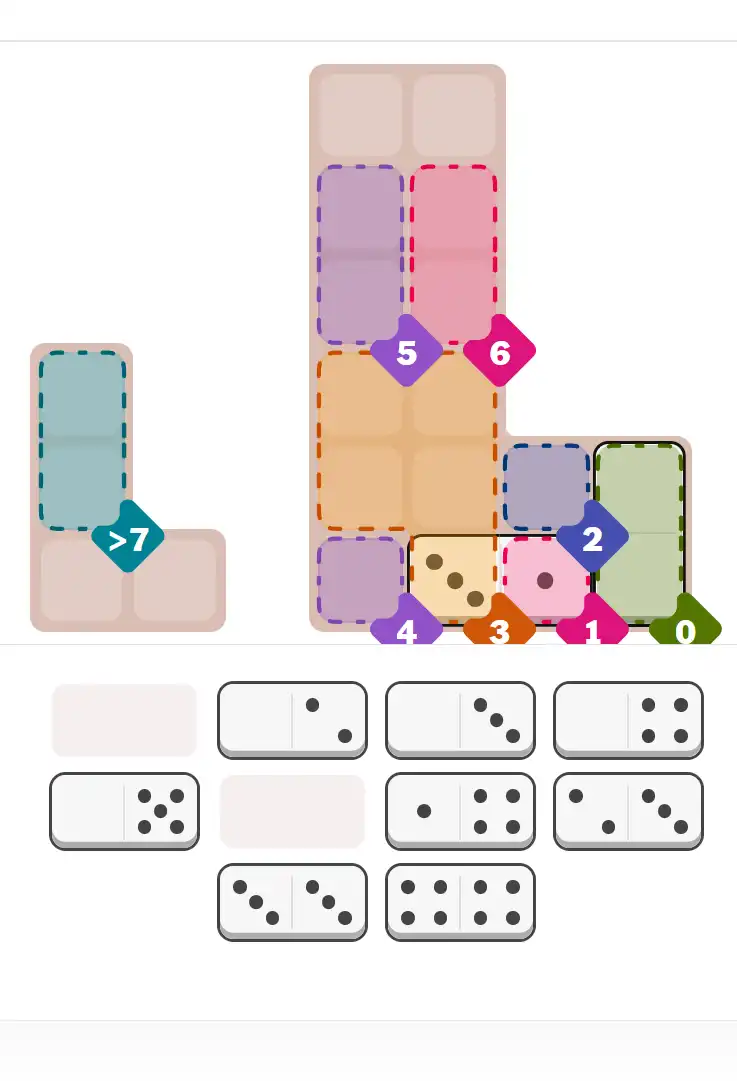 5
6
>7
2
4
3
1
0