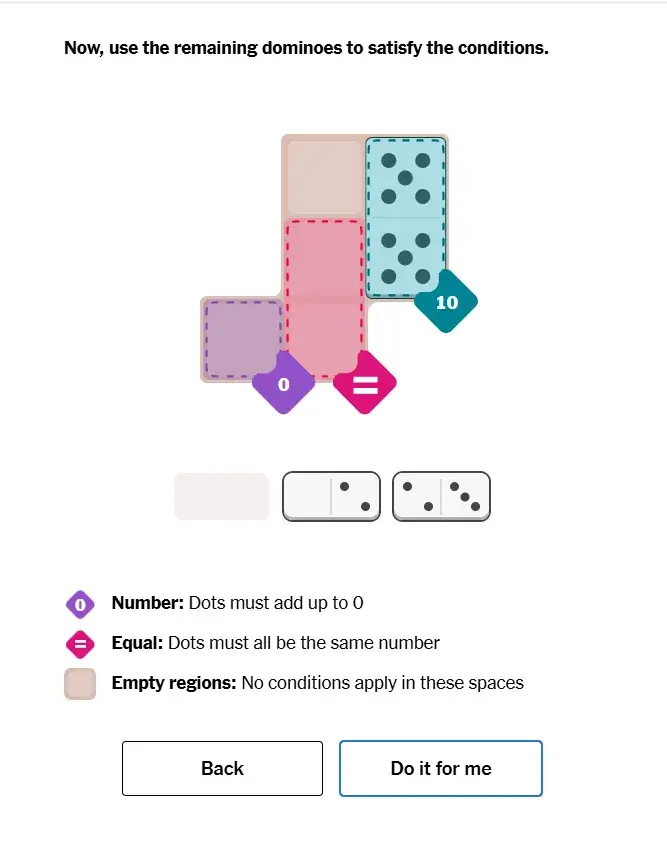 Now, use the remaining dominoes to satisfy the conditions.

10

0

=

0 **Number:** Dots must add up to 0

= **Equal:** Dots must all be the same number

**Empty regions:** No conditions apply in these spaces

Back

Do it for me