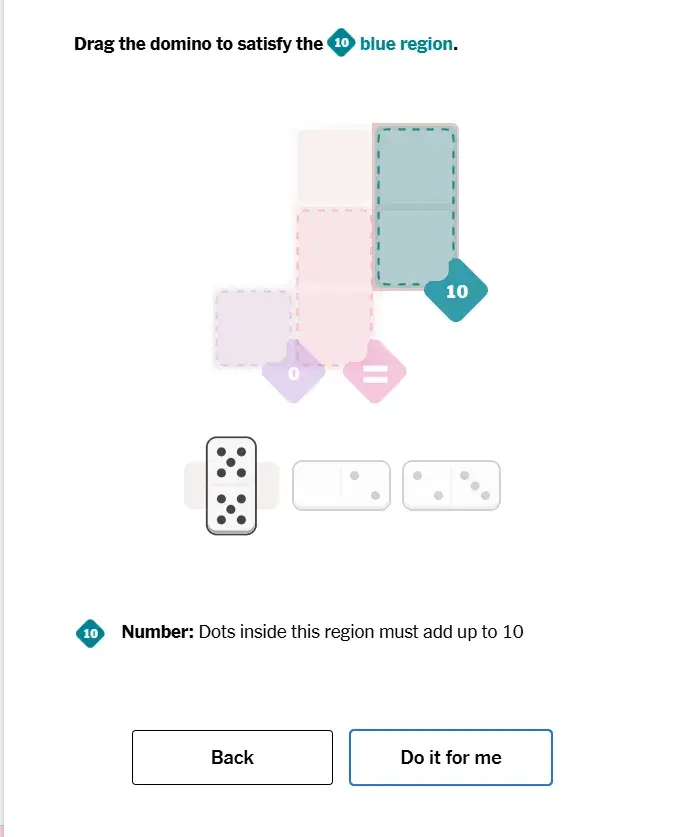 Drag the domino to satisfy the 10 blue region.

10

0

=

10 **Number:** Dots inside this region must add up to 10

Back

Do it for me